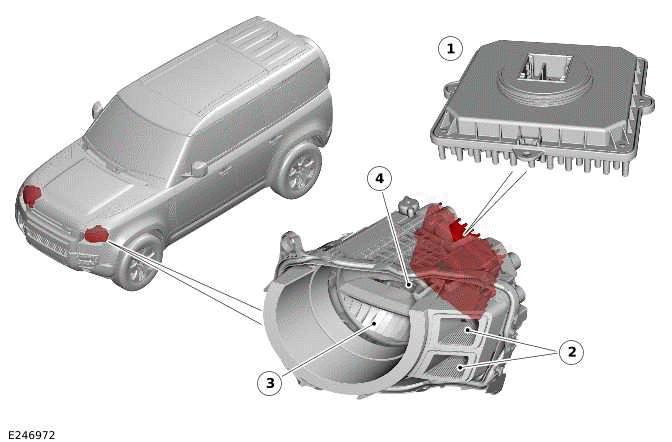 1

4

2

3

E246972